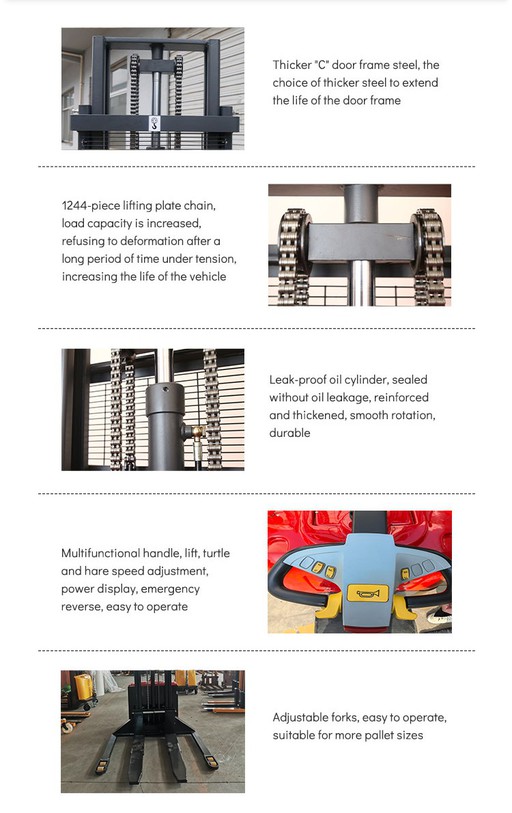 Thicker "C" door frame steel, the choice of thicker steel to extend the life of the door frame

1244-piece lifting plate chain, load capacity is increased, refusing to deformation after a long period of time under tension, increasing the life of the vehicle

Leak-proof oil cylinder, sealed without oil leakage, reinforced and thickened, smooth rotation, durable

Multifunctional handle, lift, turtle and hare speed adjustment, power display, emergency reverse, easy to operate

Adjustable forks, easy to operate, suitable for more pallet sizes